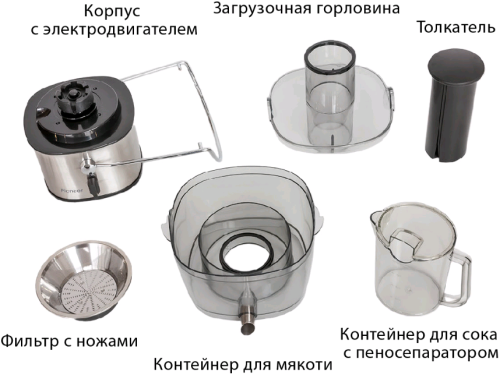 Корпус
с электродвигателем

Загрузочная горловина

Толкатель

Pioneer

Фильтр с ножами

Контейнер для мякоти

Контейнер для сока
с пеносепаратором