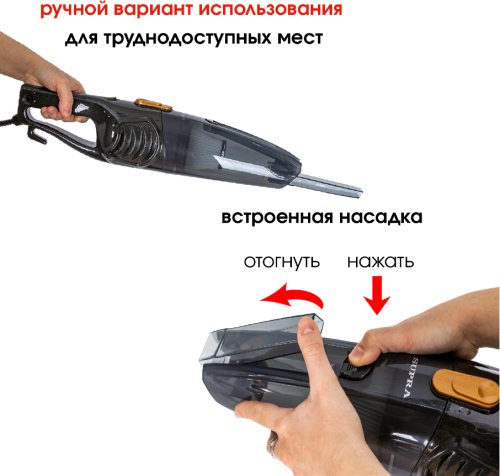 ручной вариант использования

для труднодоступных мест

встроенная насадка

отогнуть

нажать

SUPRA